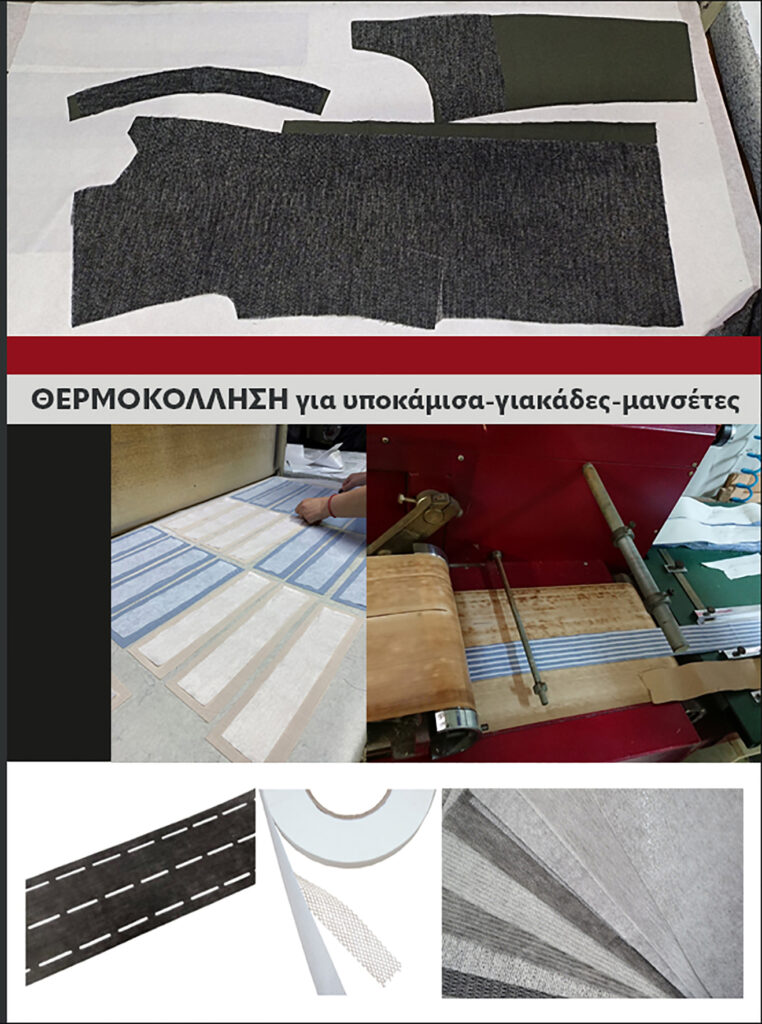 ΘΕΡΜΟΚΟΛΛΗΣΗ για υποκάμισα-γιακάδες-μανσέτες